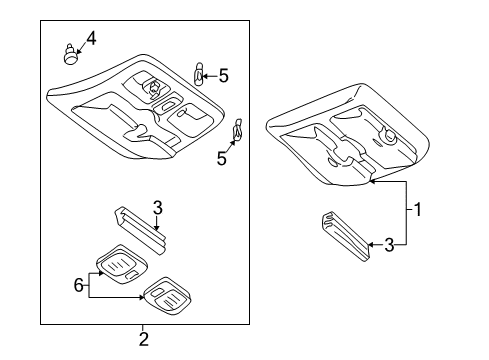 4
5
5
3
6
2
1
3