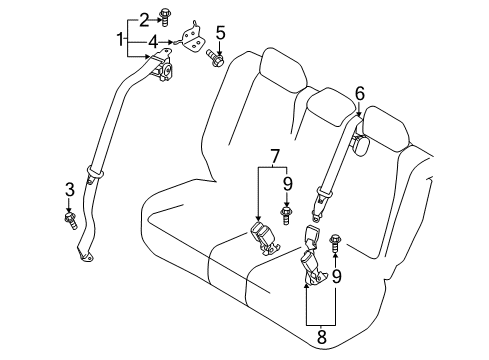 2
1
4
5
6
7
9
3
9
8