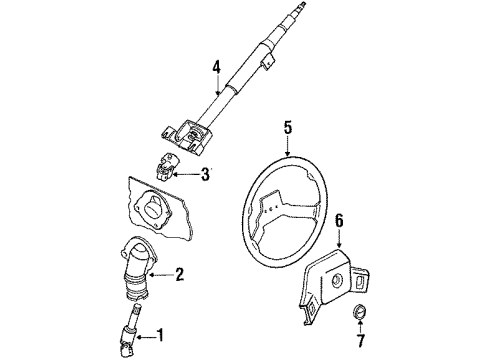 4
5
3
6
2
1
7