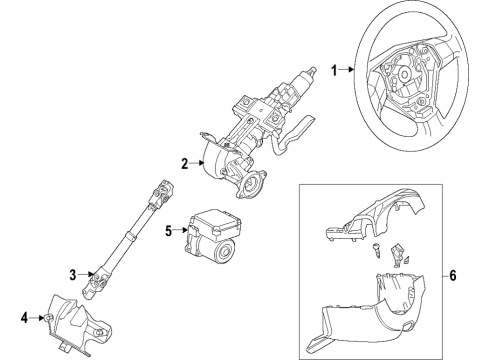 1
2
3
4
5
6