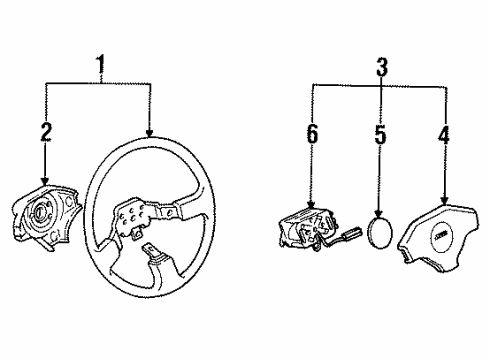 1
2
3
6
5
4