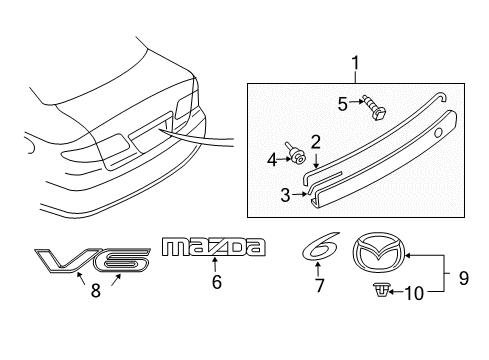 1
5
2
4
3
V6
8
mazda
6
6
7
9
10