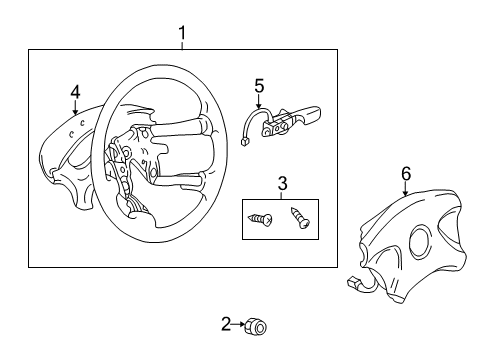 1
4
5
3
6
2