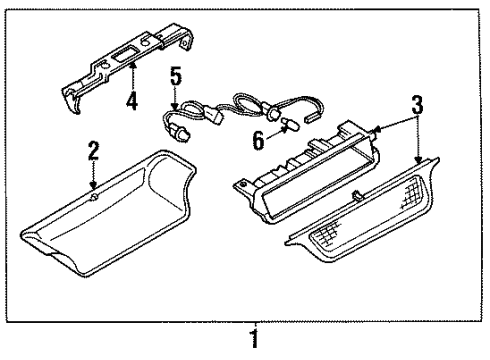 4
5
3
6
2
1