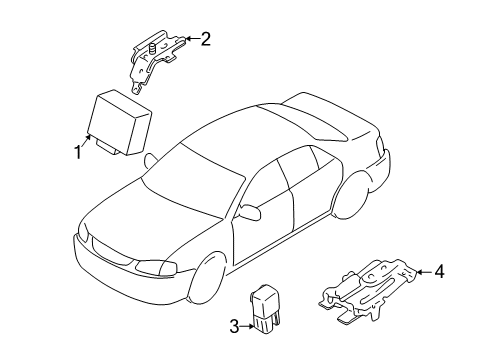 2
1
4
3