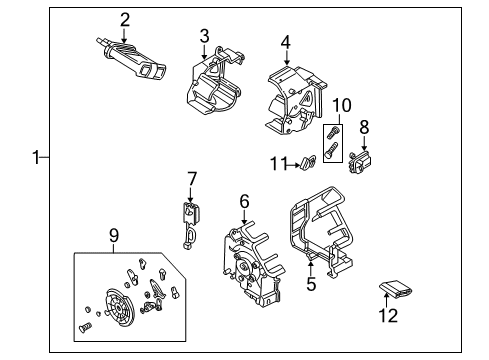 2
3
4
10
8
1
11
7
6
9
5
12