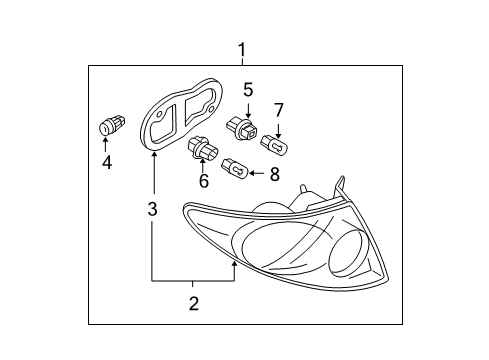 1
5
7
4
6
8
3
2