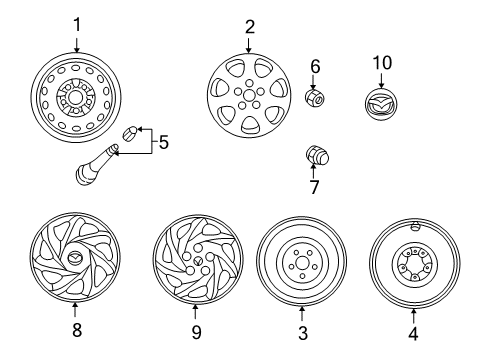 1
2
6
10
5
7
8
9
3
4