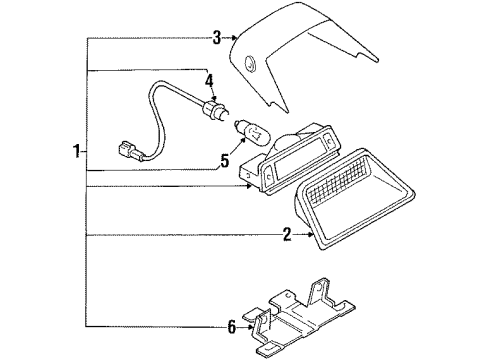 3
4
1
5
2
6