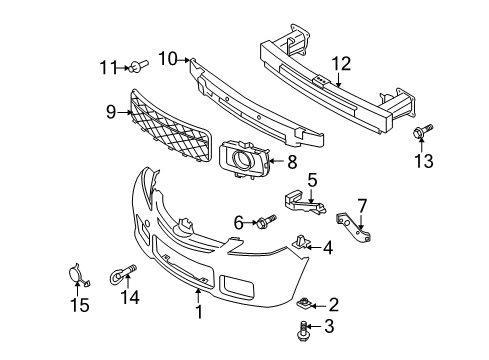 11
10
12
9
13
8
5
7
6
4
15
14
1
2
3