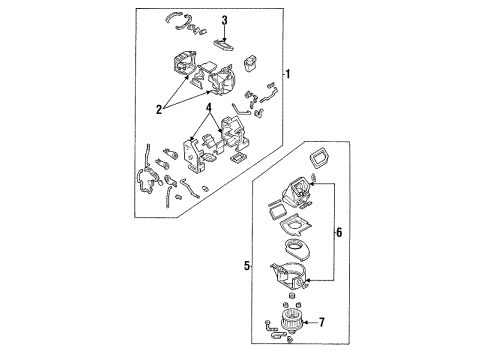 3
1
2
4
6
5
7