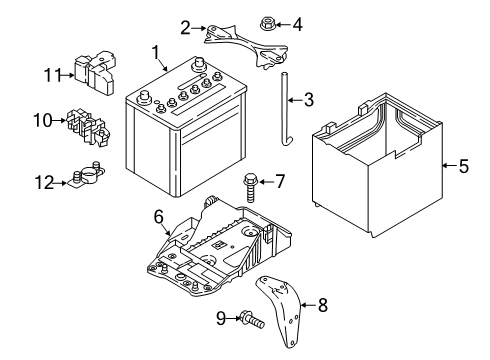 2
4
1
11
3
10
5
12
7
6
8
9