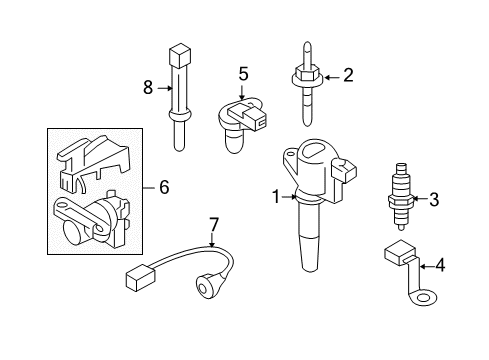 8
5
2
6
1
3
7
4