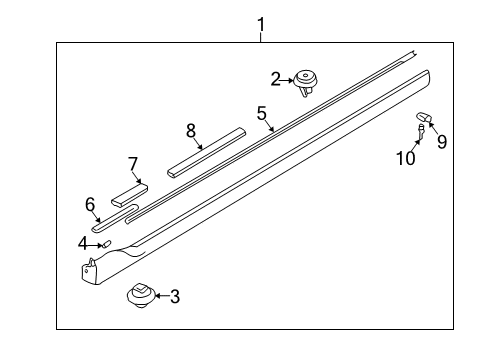 1
2
5
8
9
10
7
6
4
3