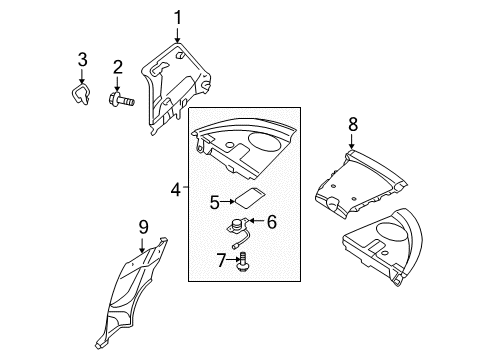 1
3
2
4
5
6
7
8
9