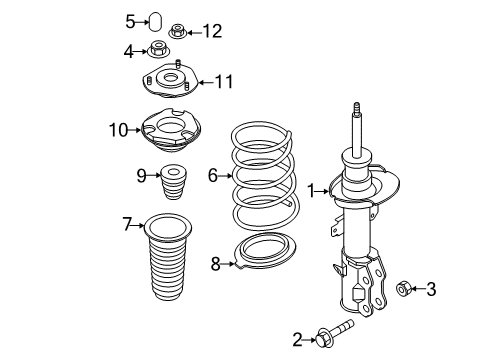 5
12
4
11
10
9
6
1
7
8
3
2