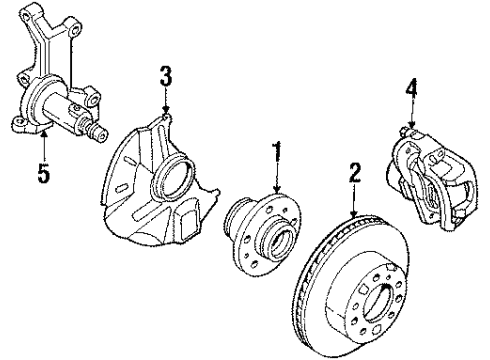 3
4
5
1
2