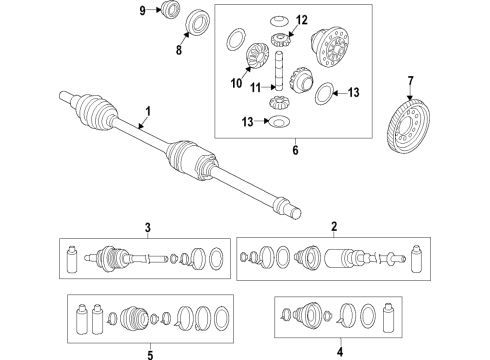 9
8
12
10
11
13
13
6
7
1
3
2
5
4