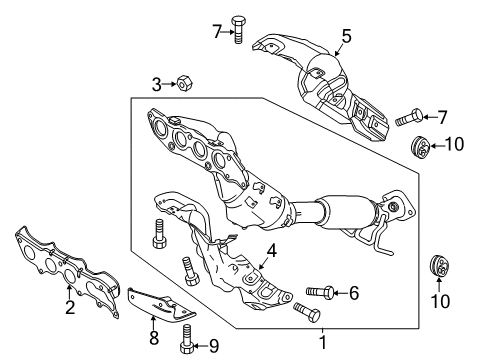 7
5
3
7
10
4
2
6
10
8
9
1