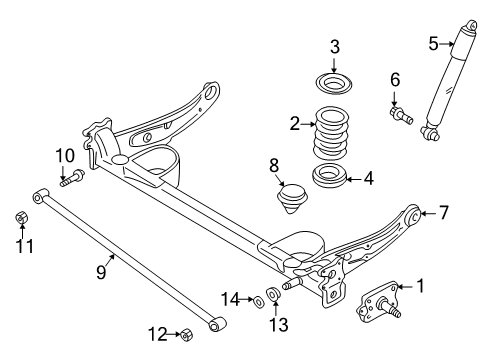 3
5
6
2
10
8
4
7
11
9
1
14
13
12