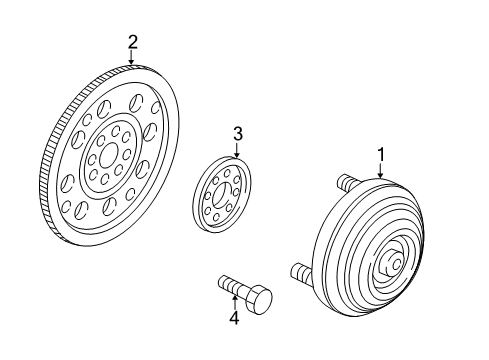 2
3
1
4