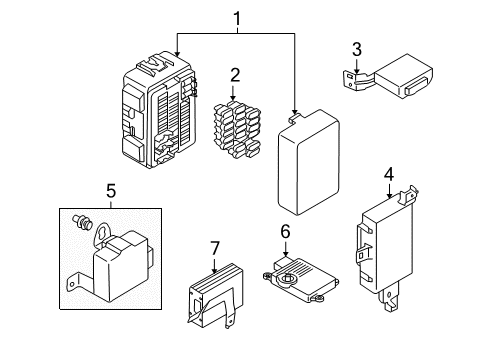 1
2
3
4
5
6
7