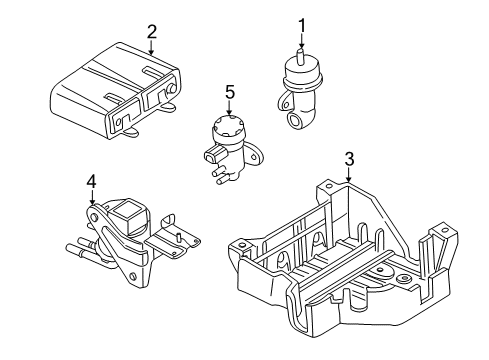 2
1
5
3
4