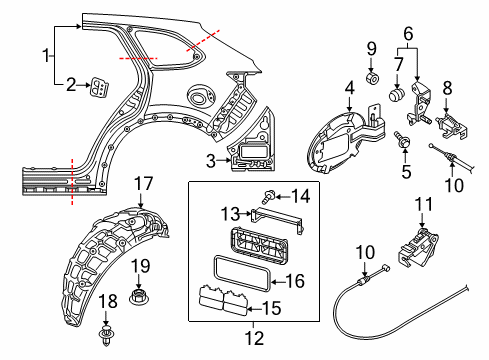 1
2
3
4
5
6
7
8
9
10
10
11
12
13
14
15
16
17
18
19