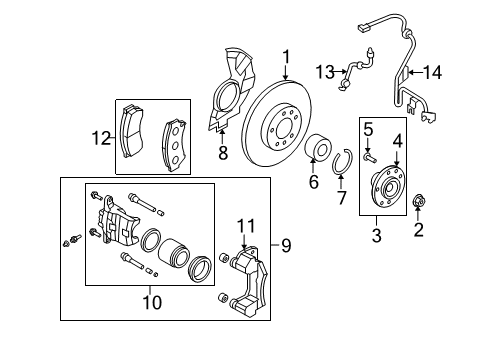 1
13
14
12
8
5
4
6
7
3
2
11
9
10