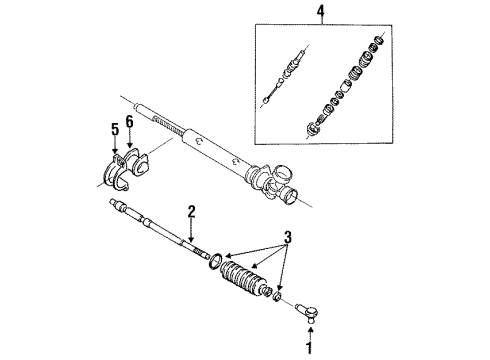 4
5
6
2
3
1