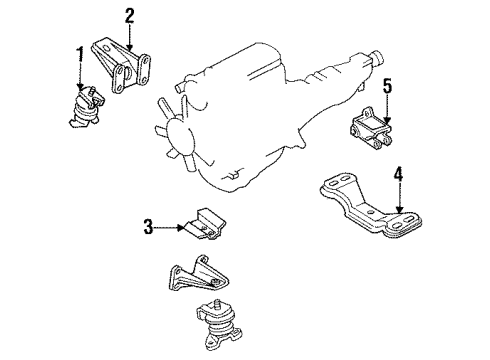 2
1
5
4
3