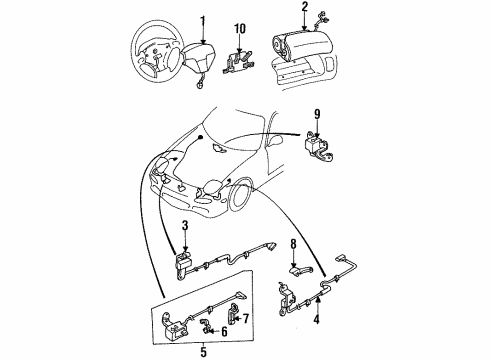 1
10
2
9
3
8
7
6
4
5