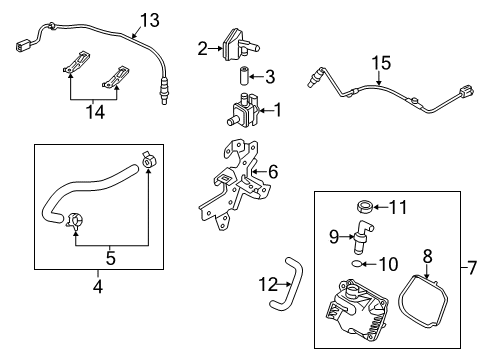 13
2
3
15
14
1
6
5
4
11
9
10
8
7
12