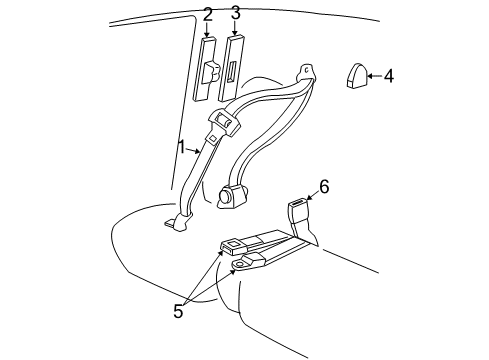 2
3
4
1
6
5