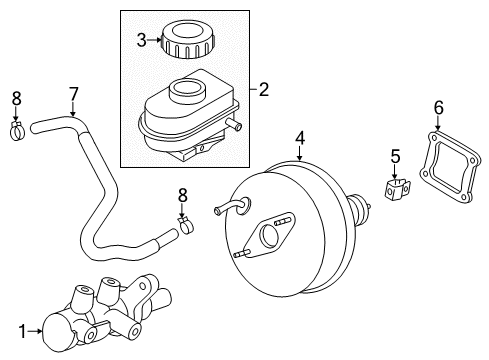 3
2
8
7
6
4
5
8
1