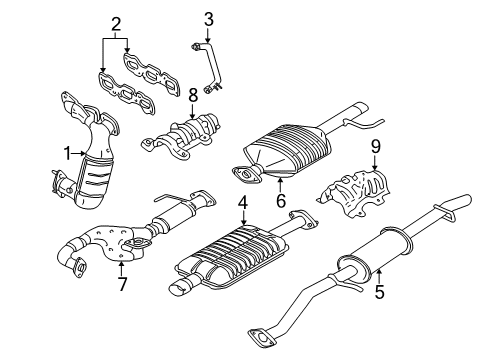 2
3
8
1
9
6
4
7
5