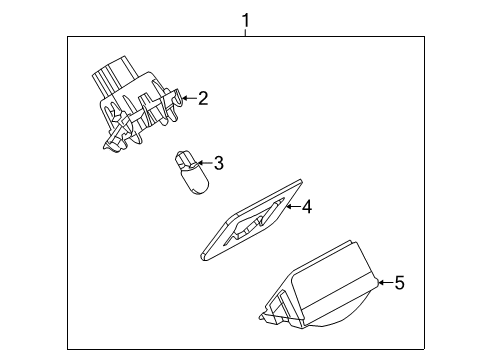 1
2
3
4
5