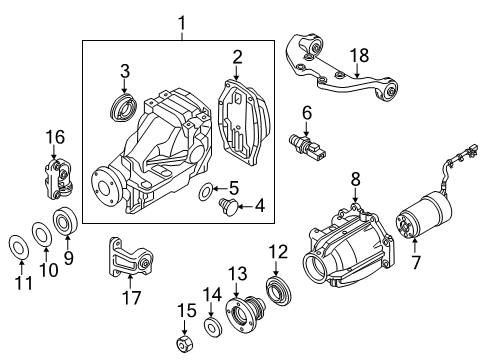 1
2
3
18
6
16
5
4
8
9
10
11
17
12
13
14
15
7