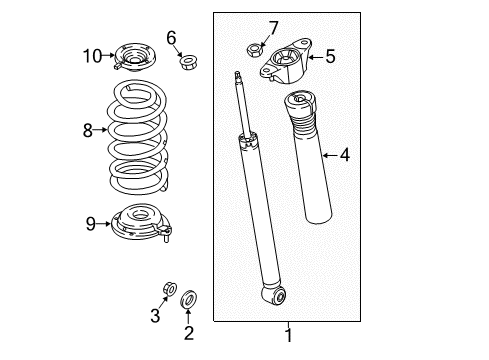 10
6
7
5
8
4
9
3
2
1