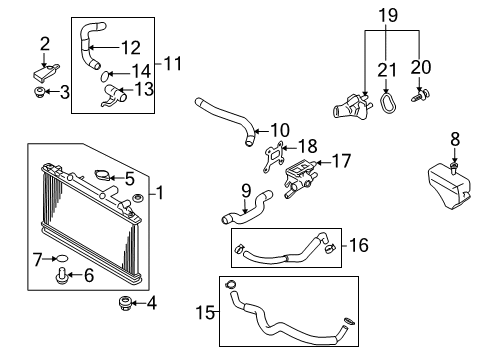 19
2
12
11
21
20
14
3
13
10
8
18
17
5
1
9
16
7
6
4
15