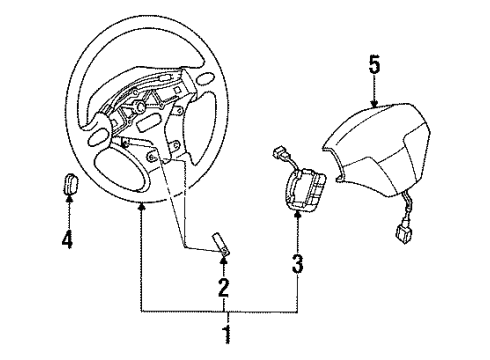 5
4
2
3
1