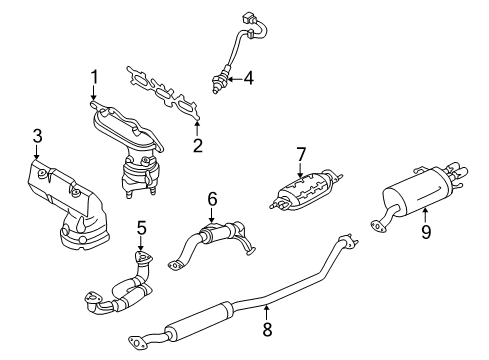 1
2
3
4
5
6
7
8
9