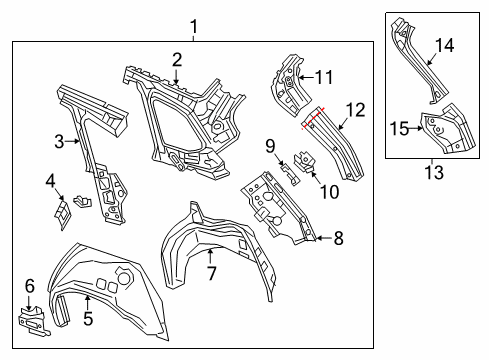 1
2
3
4
5
6
7
8
9
10
11
12
13
14
15