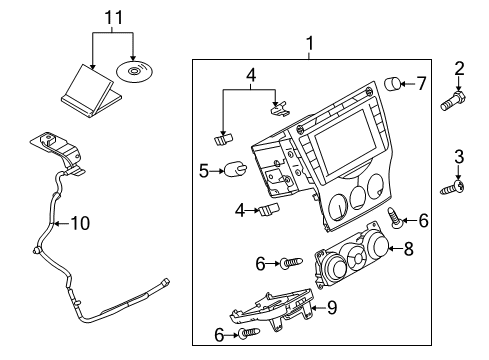 11
1
2
4
7
3
5
4
6
10
8
6
9
6