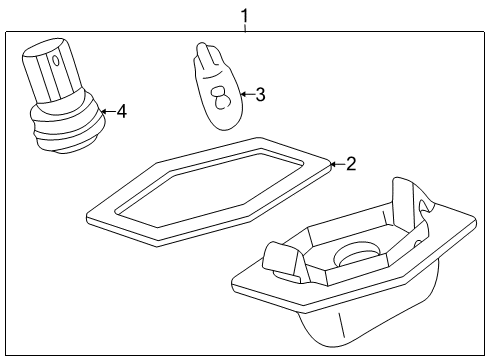 1
4
3
2