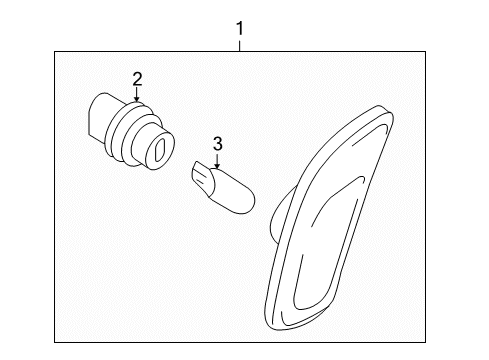 1
2
3