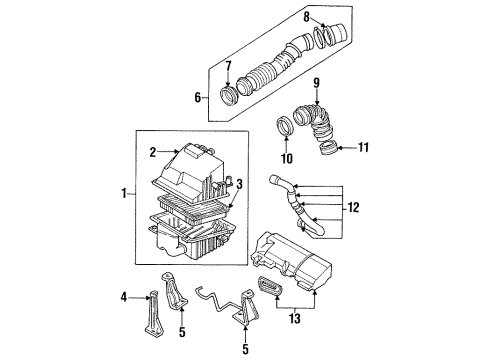 8
7
6
9
10
11
2
3
1
12
4
5
5
13