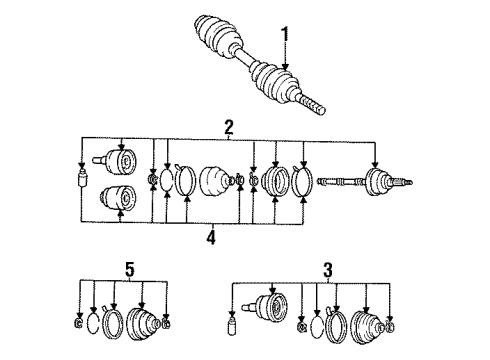 1

2

4

5

3